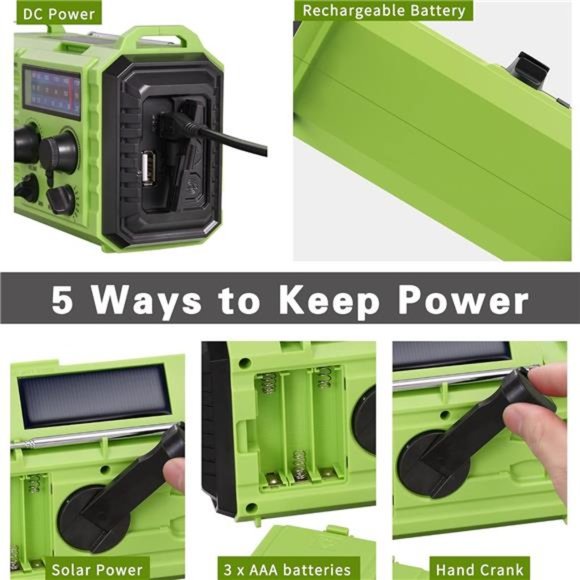 DC Power

Rechargeable Battery

5 Ways to Keep Power

Solar Power

3 x AAA batteries

Hand Crank